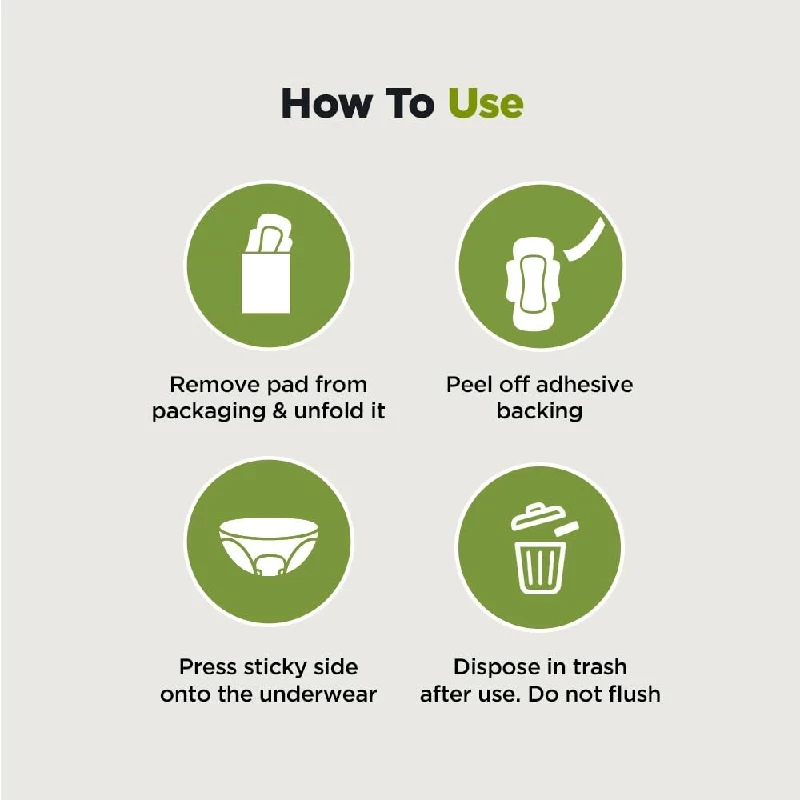 How To Use

Remove pad from packaging & unfold it

Peel off adhesive backing

Press sticky side onto the underwear

Dispose in trash after use. Do not flush